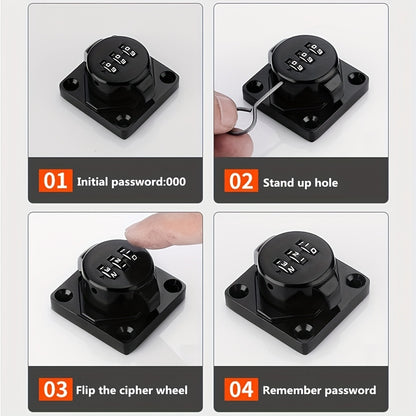 01 Initial password:000

02 Stand up hole

03 Flip the cipher wheel

04 Remember password