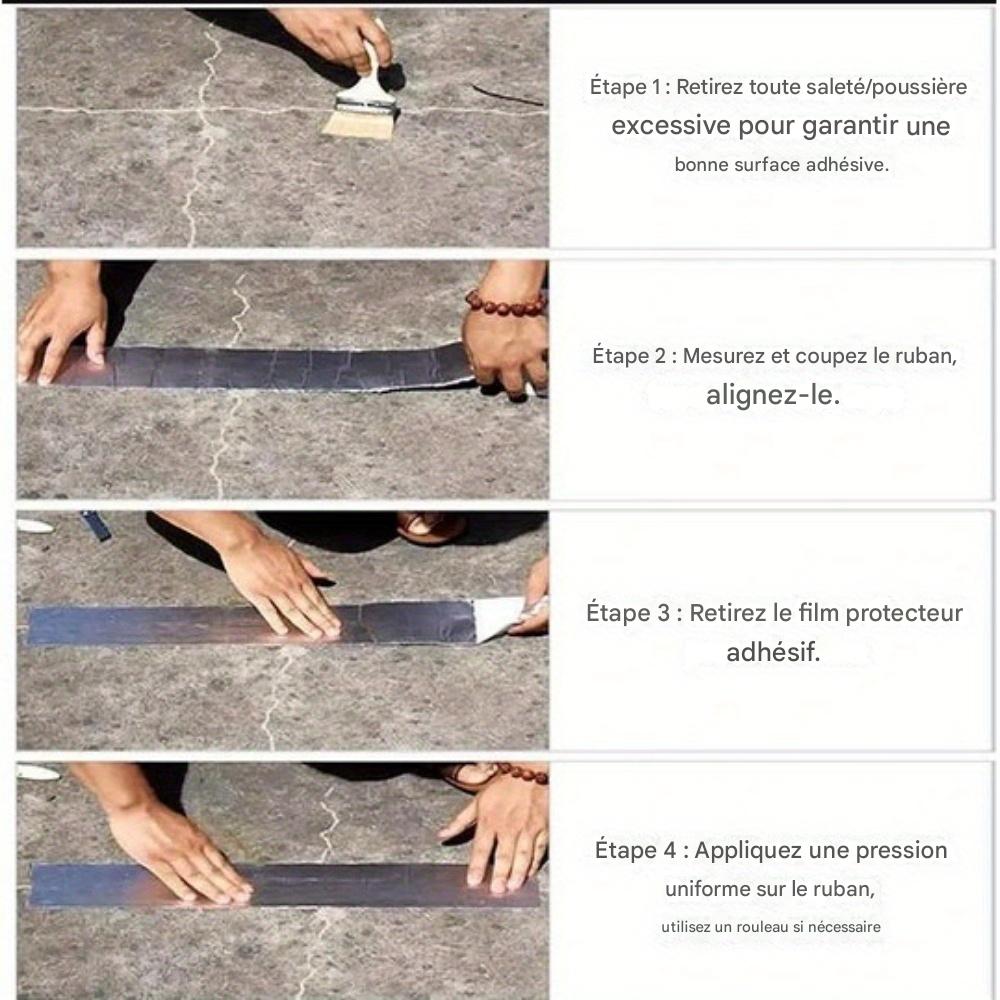 Étape 1 : Retirez toute saleté/poussière excessive pour garantir une bonne surface adhésive.

Étape 2 : Mesurez et coupez le ruban, alignez-le.

Étape 3 : Retirez le film protecteur adhésif.

Étape 4 : Appliquez une pression uniforme sur le ruban, utilisez un rouleau si nécessaire